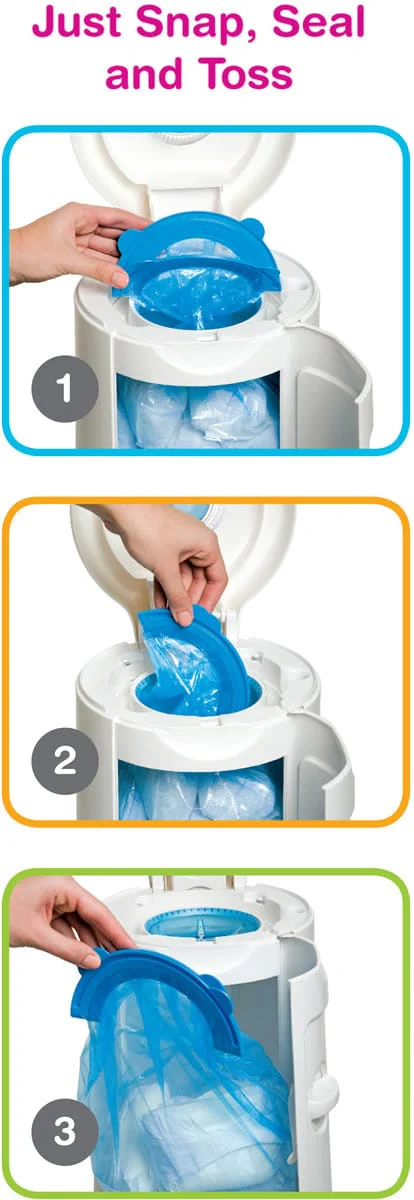 Just Snap, Seal and Toss

1

2

3